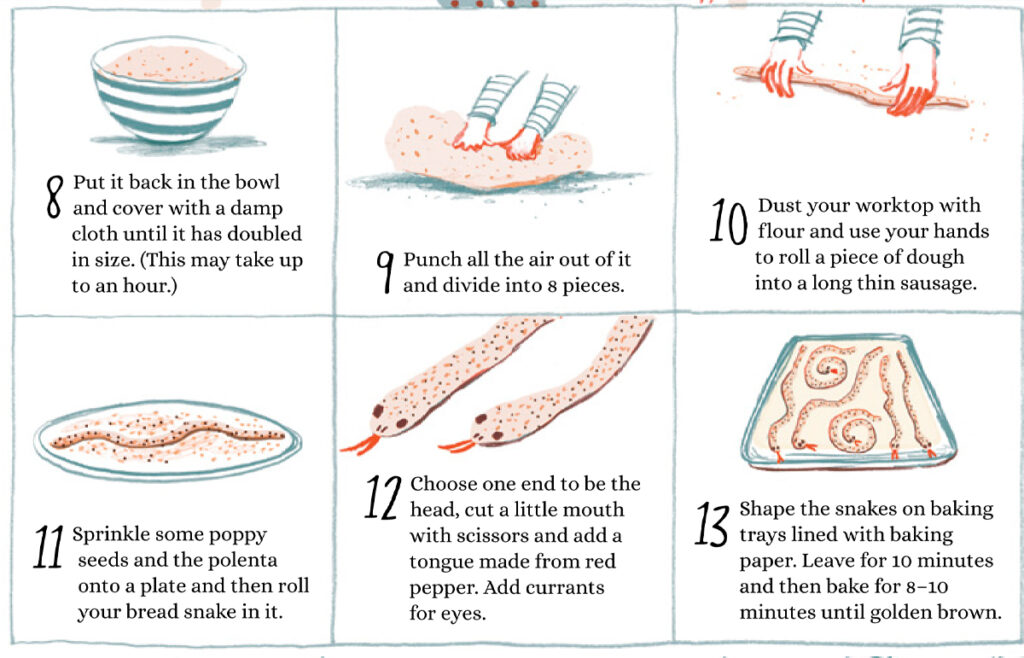 8 Put it back in the bowl and cover with a damp cloth until it has doubled in size. (This may take up to an hour.)

9 Punch all the air out of it and divide into 8 pieces.

10 Dust your worktop with flour and use your hands to roll a piece of dough into a long thin sausage.

11 Sprinkle some poppy seeds and the polenta onto a plate and then roll your bread snake in it.

12 Choose one end to be the head, cut a little mouth with scissors and add a tongue made from red pepper. Add currants for eyes.

13 Shape the snakes on baking trays lined with baking paper. Leave for 10 minutes and then bake for 8–10 minutes until golden brown.